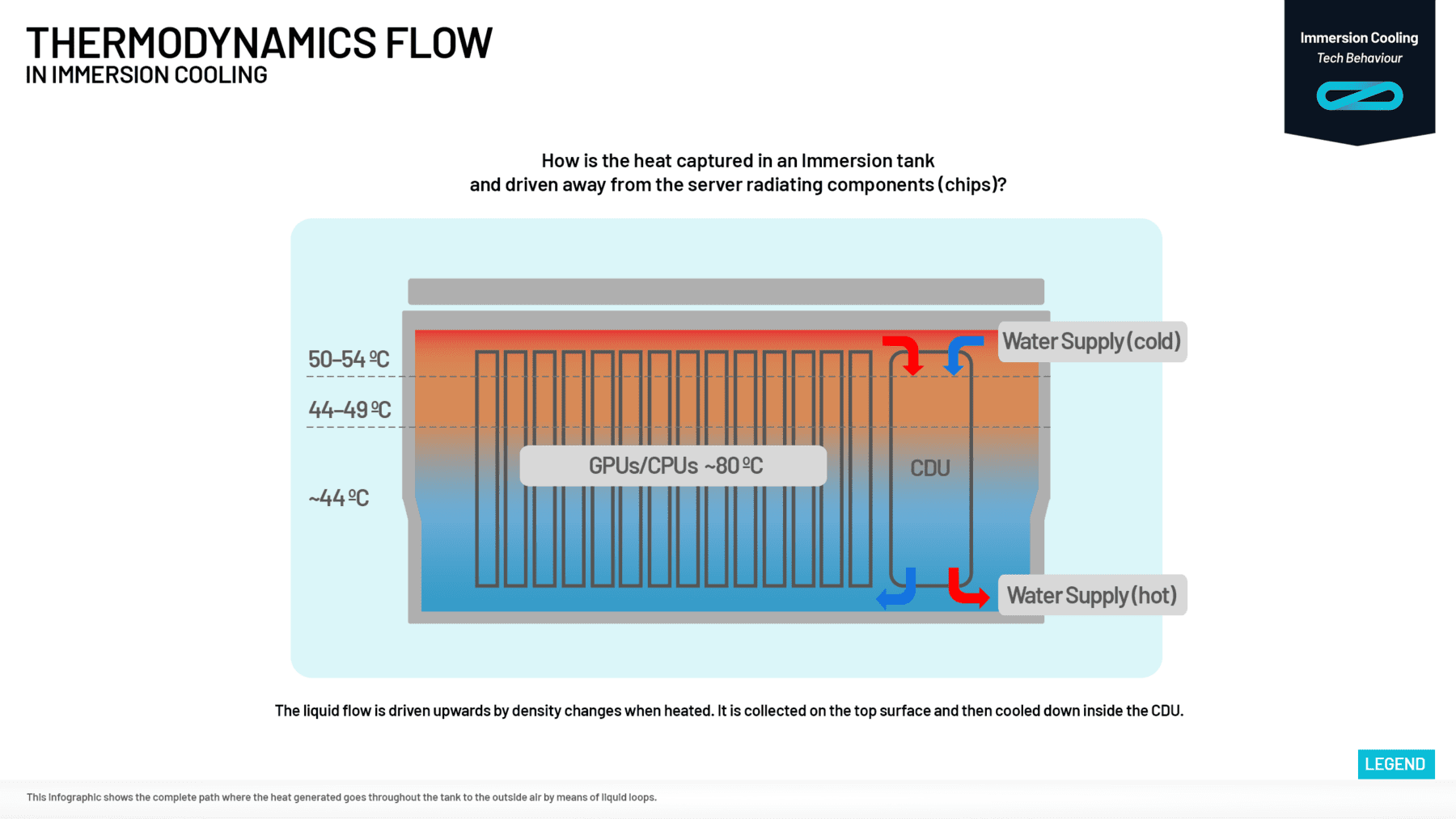 THERMODYNAMICS FLOW
IN IMMERSION COOLING

Immersion Cooling
Tech Behaviour

How is the heat captured in an Immersion tank
and driven away from the server radiating components (chips)?

50-54 ºC
44-49 ºC
~44 ºC

GPUs/CPUs ~80 ºC

CDU

Water Supply (cold)

Water Supply (hot)

The liquid flow is driven upwards by density changes when heated. It is collected on the top surface and then cooled down inside the CDU.

LEGEND

This infographic shows the complete path where the heat generated goes throughout the tank to the outside air by means of liquid loops.