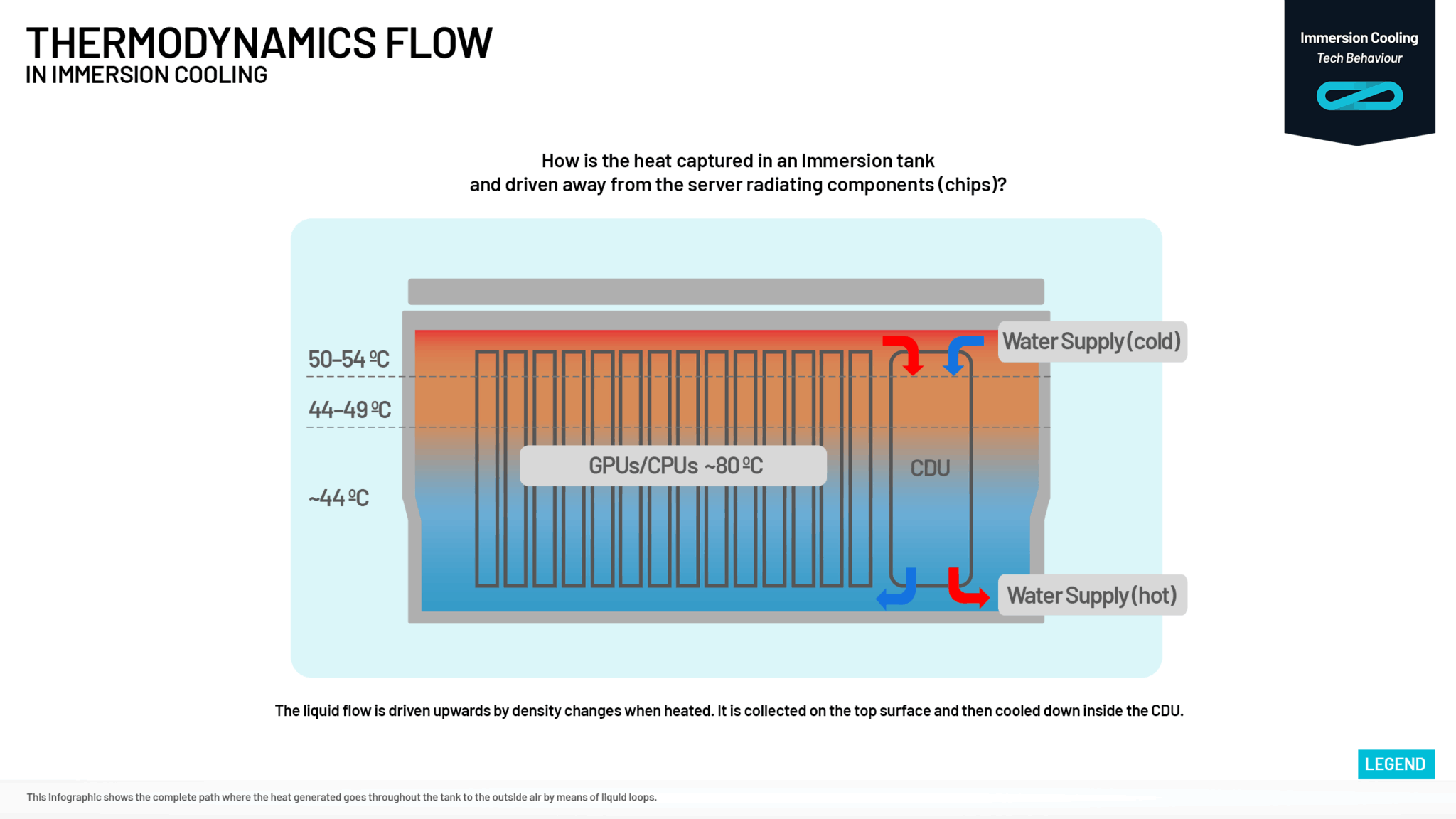 THERMODYNAMICS FLOW
IN IMMERSION COOLING

Immersion Cooling
Tech Behaviour

How is the heat captured in an Immersion tank
and driven away from the server radiating components (chips)?

50–54 ºC

44–49 ºC

~44 ºC

GPUs/CPUs ~80 ºC

CDU

Water Supply (cold)

Water Supply (hot)

The liquid flow is driven upwards by density changes when heated. It is collected on the top surface and then cooled down inside the CDU.

LEGEND

This infographic shows the complete path where the heat generated goes throughout the tank to the outside air by means of liquid loops.